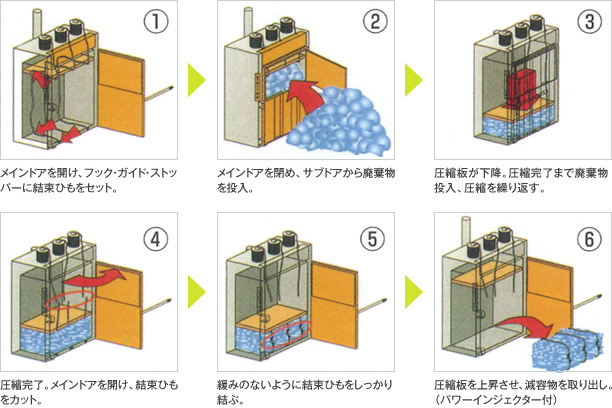 ①

メインドアを開け、フック・ガイド・ストッパーに結束ひもをセット。

②

メインドアを閉め、サブドアから廃棄物を投入。

③

圧縮板が下降。圧縮完了まで廃棄物投入、圧縮を繰り返す。

④

圧縮完了。メインドアを開け、結束ひもをカット。

⑤

緩みのないように結束ひもをしっかり結ぶ。

⑥

圧縮板を上昇させ、減容物を取り出し。（パワーインジェクター付）